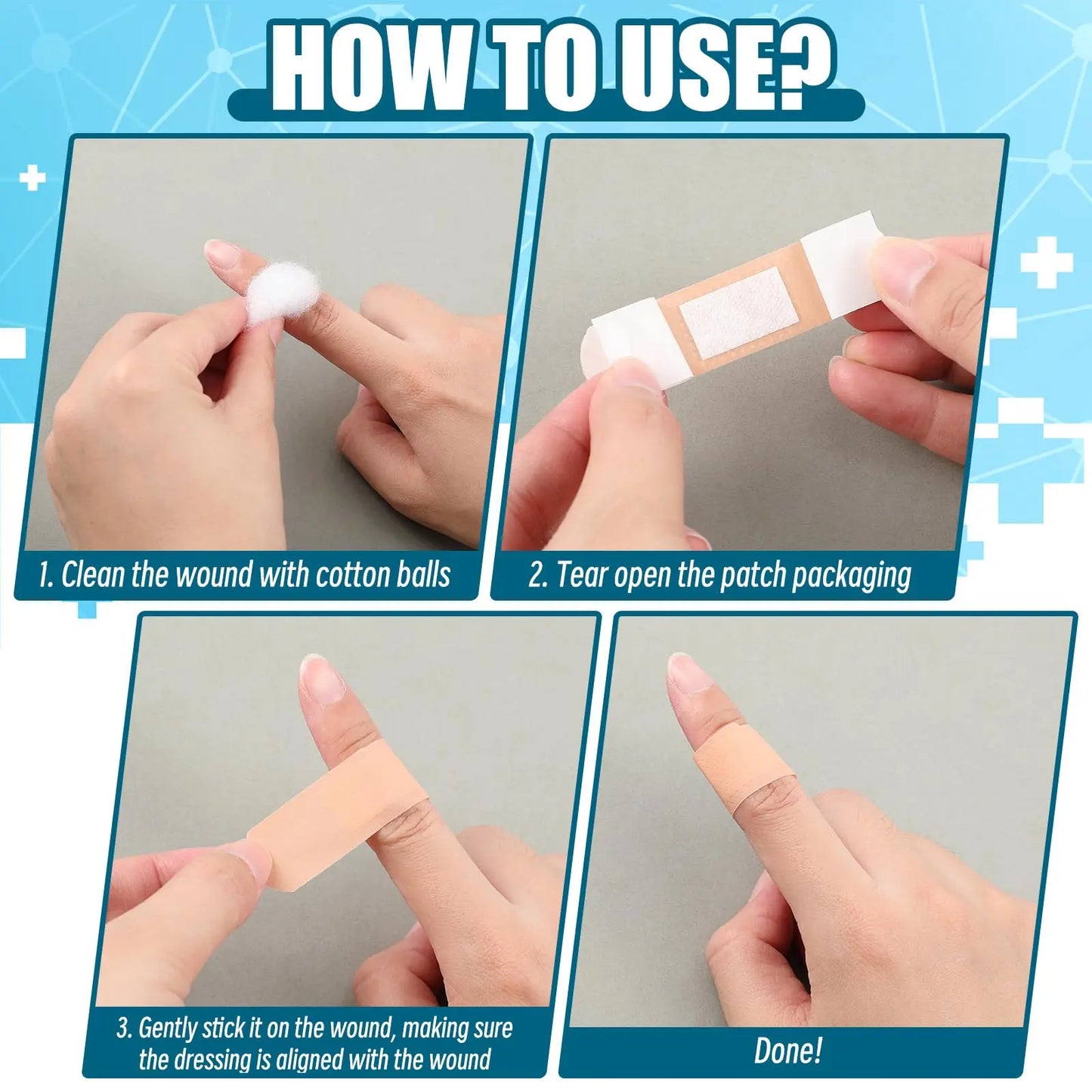 HOW TO USE?

1. Clean the wound with cotton balls

2. Tear open the patch packaging

3. Gently stick it on the wound, making sure the dressing is aligned with the wound

Done!